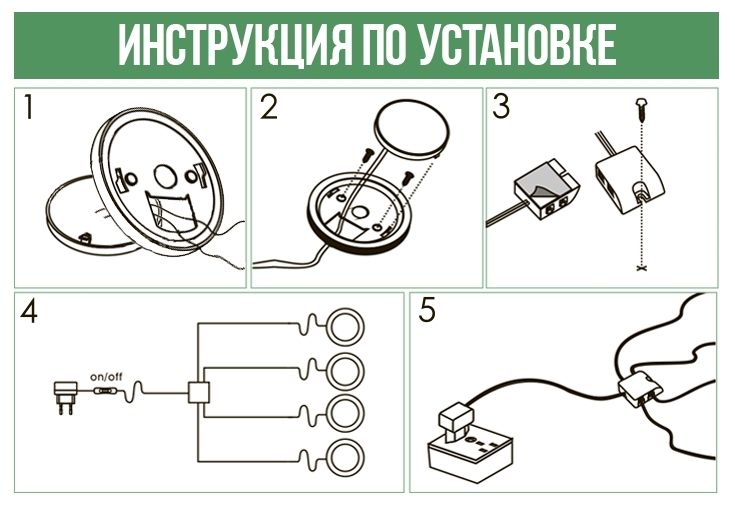 ИНСТРУКЦИЯ ПО УСТАНОВКЕ

1

2

3

4

on/off

5