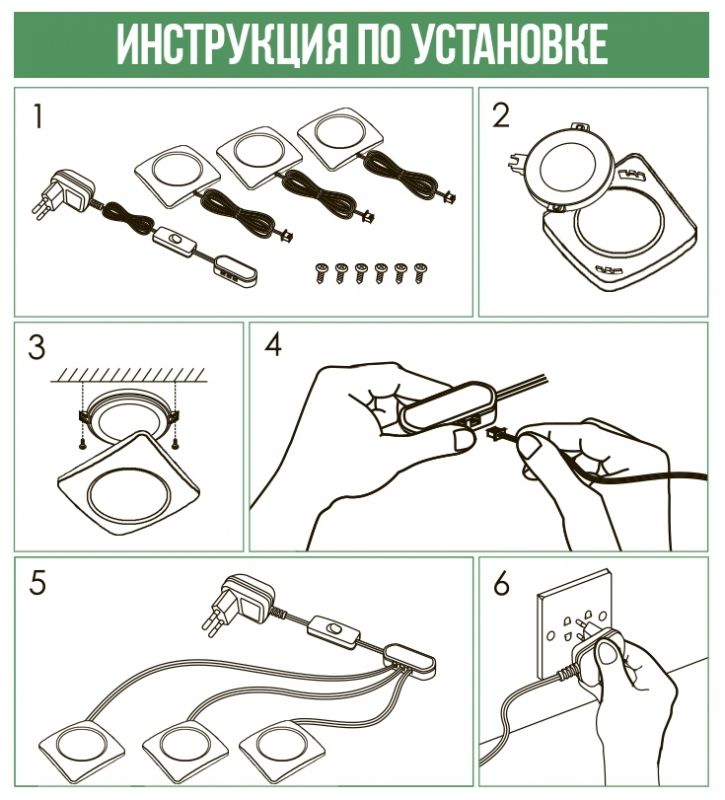 ИНСТРУКЦИЯ ПО УСТАНОВКЕ

1

2

3

4

5

6