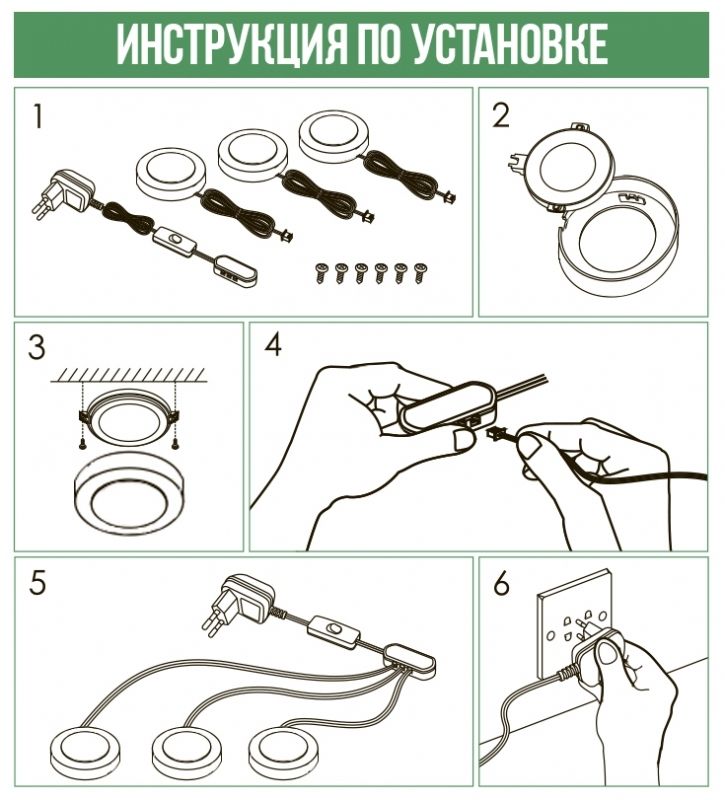 ИНСТРУКЦИЯ ПО УСТАНОВКЕ

1

2

3

4

5

6