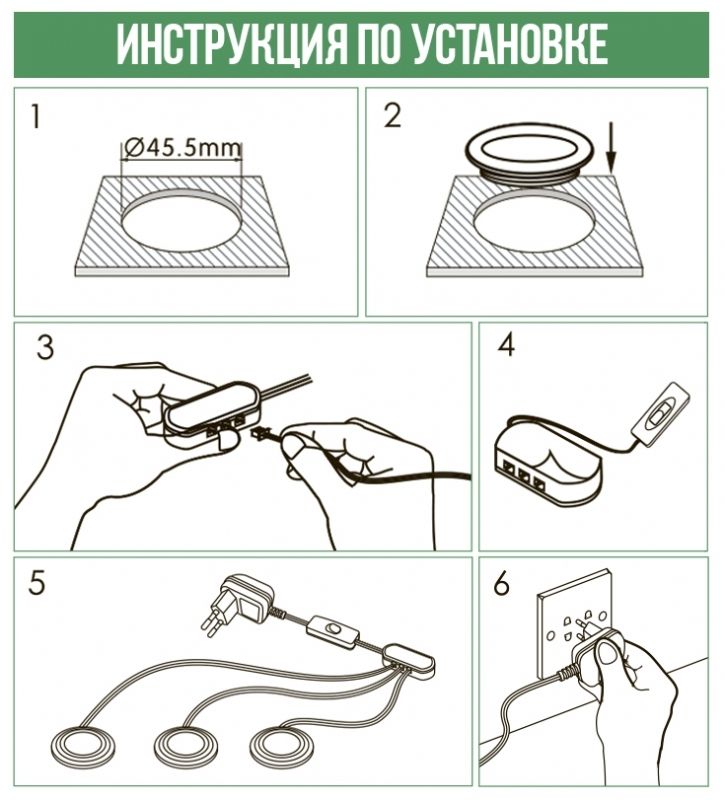 ИНСТРУКЦИЯ ПО УСТАНОВКЕ

1

Ø45.5mm

2

3

4

5

6