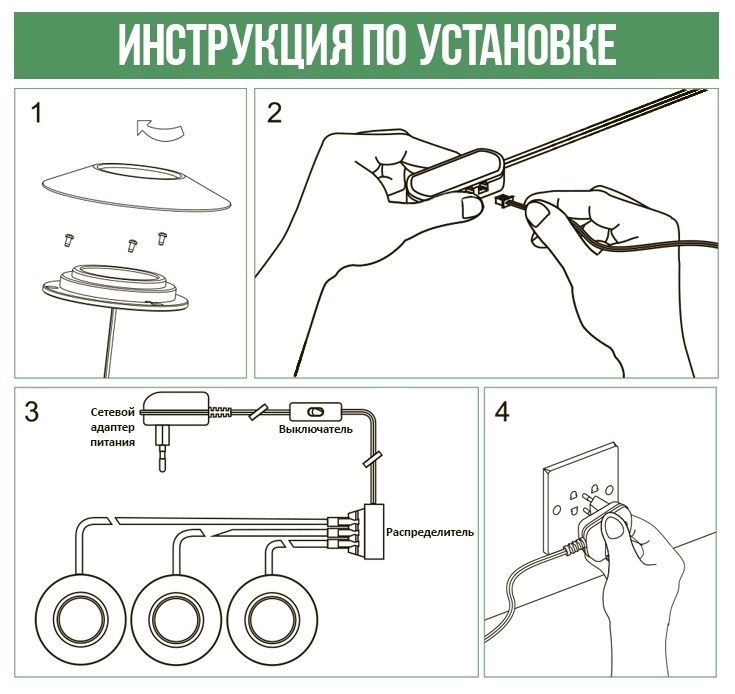 ИНСТРУКЦИЯ ПО УСТАНОВКЕ

1

2

3

Сетевой адаптер питания

Выключатель

Распределитель

4