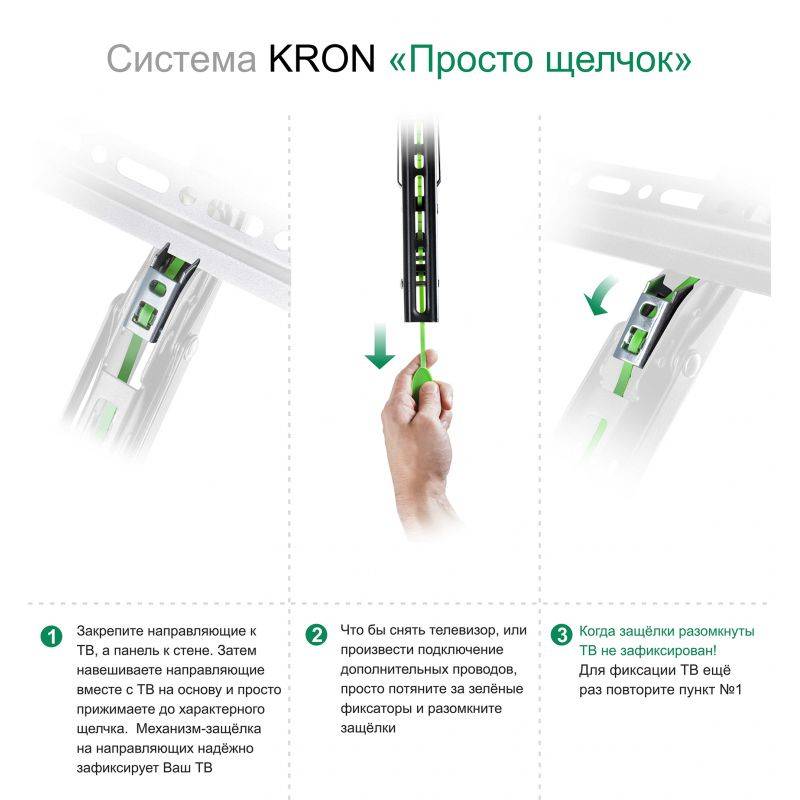 Система KRON «Просто щелчок»

1 Закрепите направляющие к ТВ, а панель к стене. Затем навешиваете направляющие вместе с ТВ на основу и просто прижимаете до характерного щелчка. Механизм-защёлка на направляющих надёжно зафиксирует Ваш ТВ

2 Что бы снять телевизор, или произвести подключение дополнительных проводов, просто потяните за зелёные фиксаторы и разомкните защёлки

3 Когда защёлки разомкнуты ТВ не зафиксирован! Для фиксации ТВ ещё раз повторите пункт №1